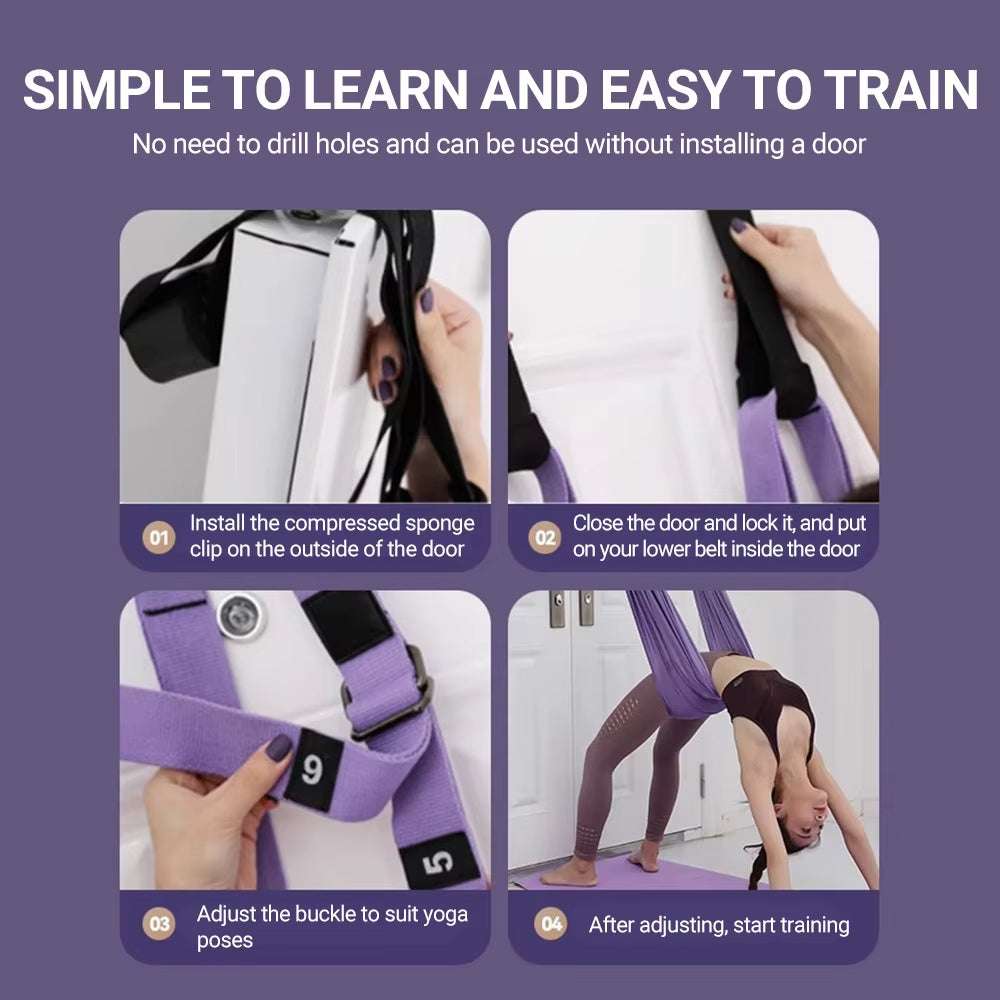 SIMPLE TO LEARN AND EASY TO TRAIN

No need to drill holes and can be used without installing a door

01 Install the compressed sponge clip on the outside of the door

02 Close the door and lock it, and put on your lower belt inside the door

6

5

03 Adjust the buckle to suit yoga poses

04 After adjusting, start training