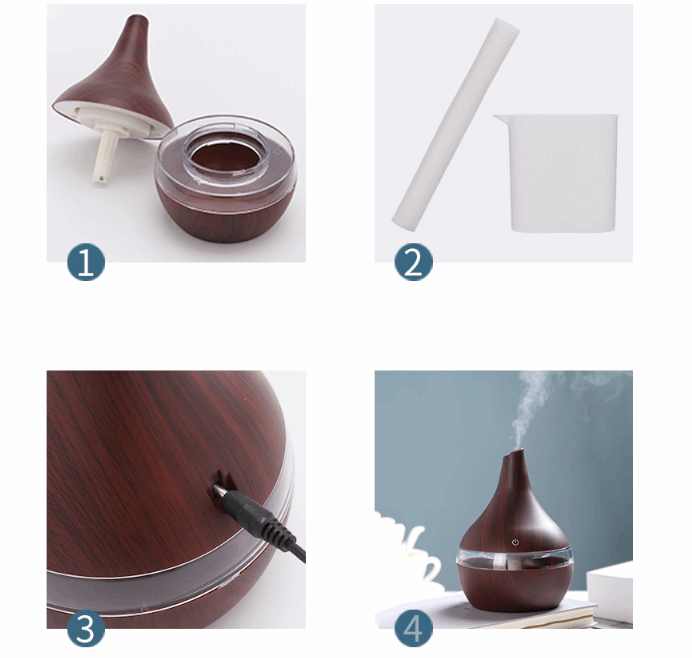 1

2

3

4